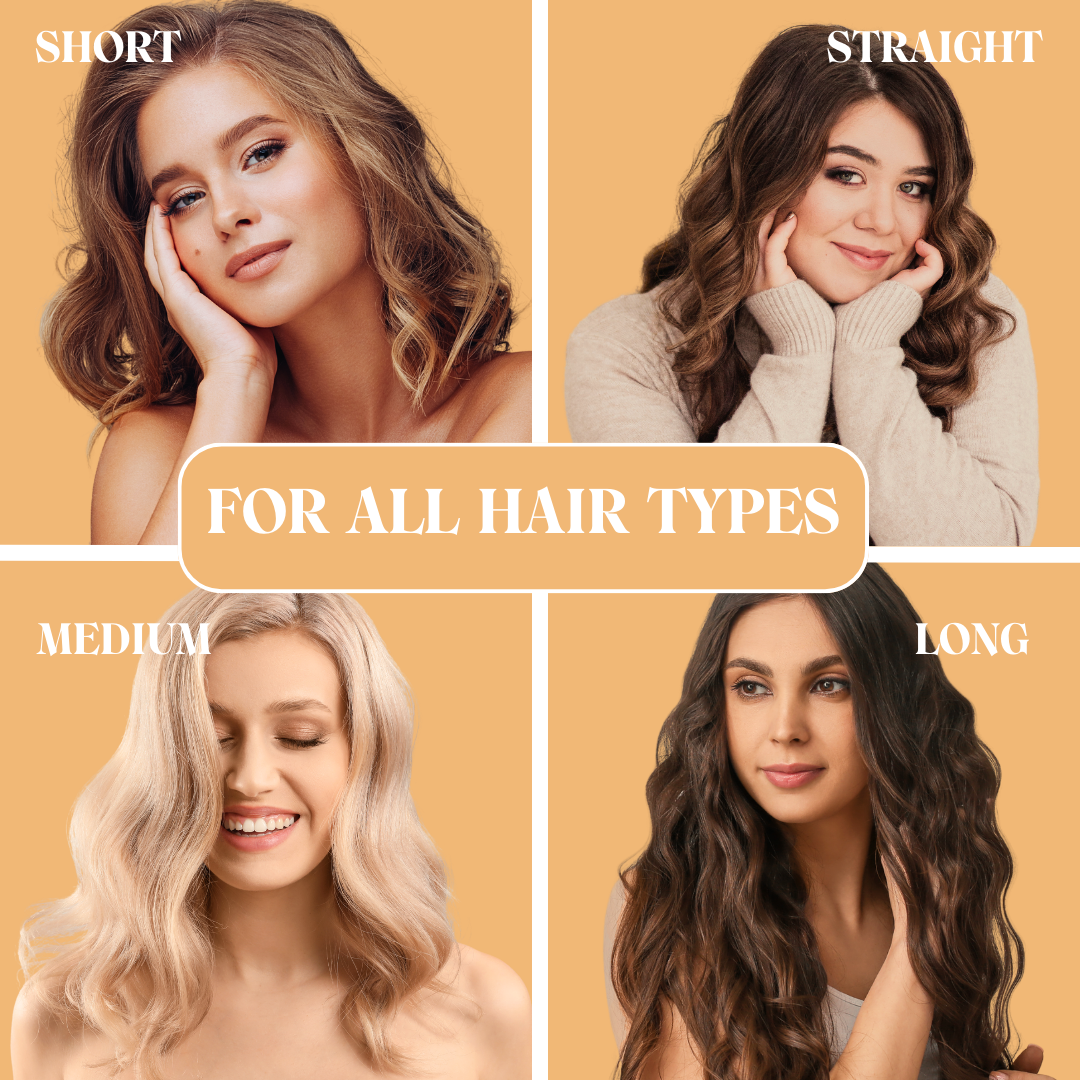 SHORT

STRAIGHT

FOR ALL HAIR TYPES

MEDIUM

LONG